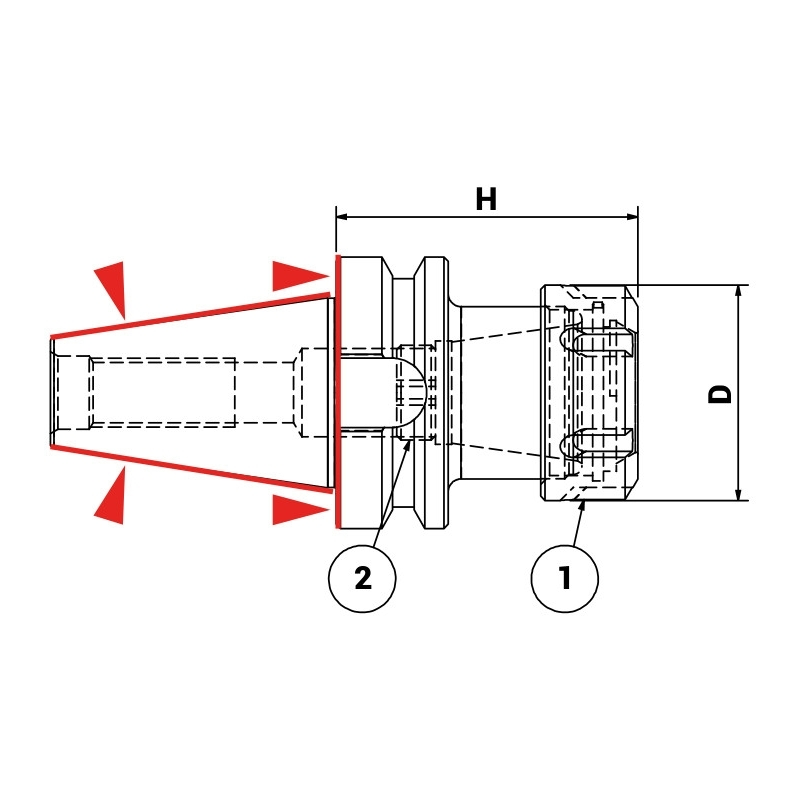 H
D
2
1